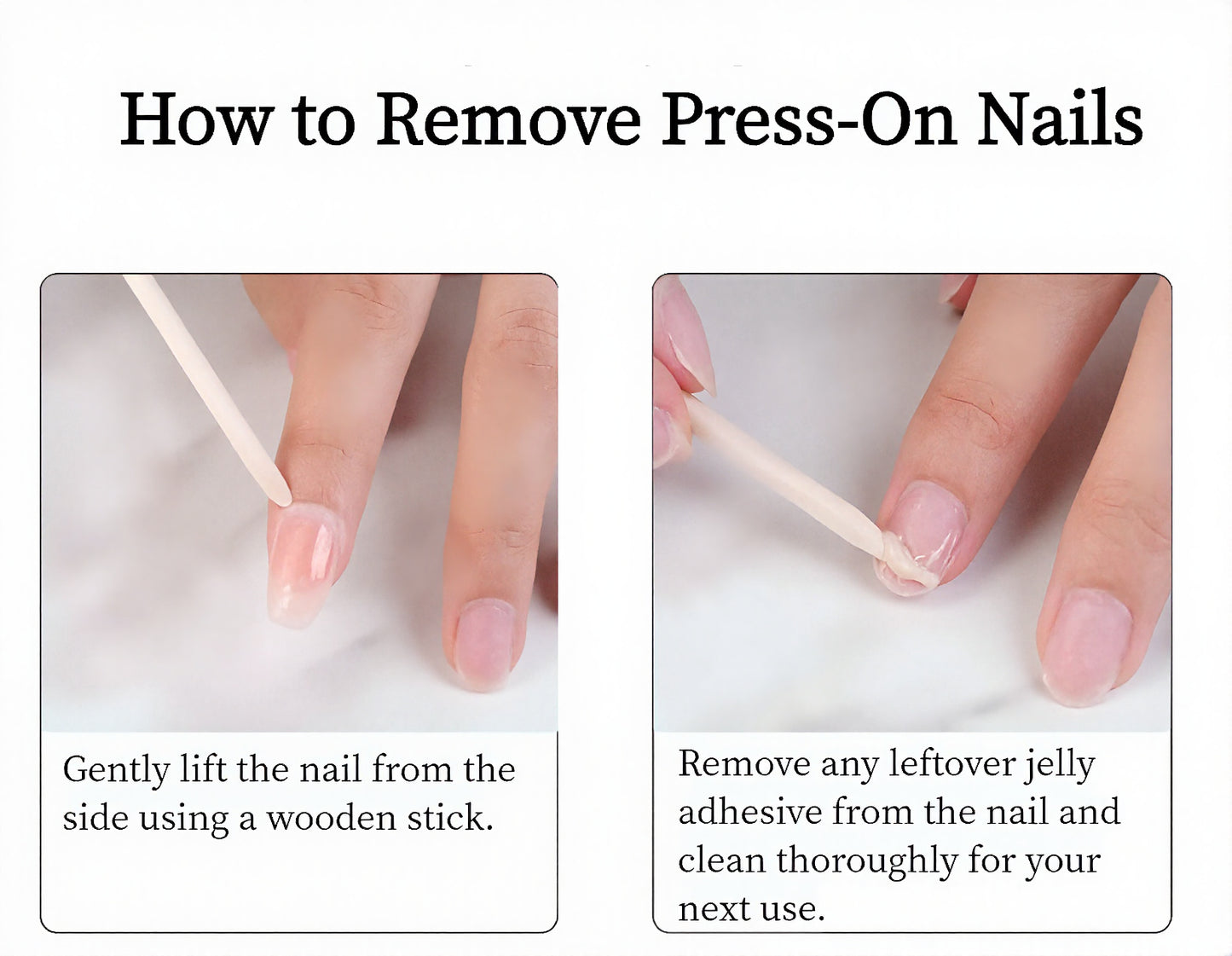 How to Remove Press-On Nails

Gently lift the nail from the side using a wooden stick.

Remove any leftover jelly adhesive from the nail and clean thoroughly for your next use.